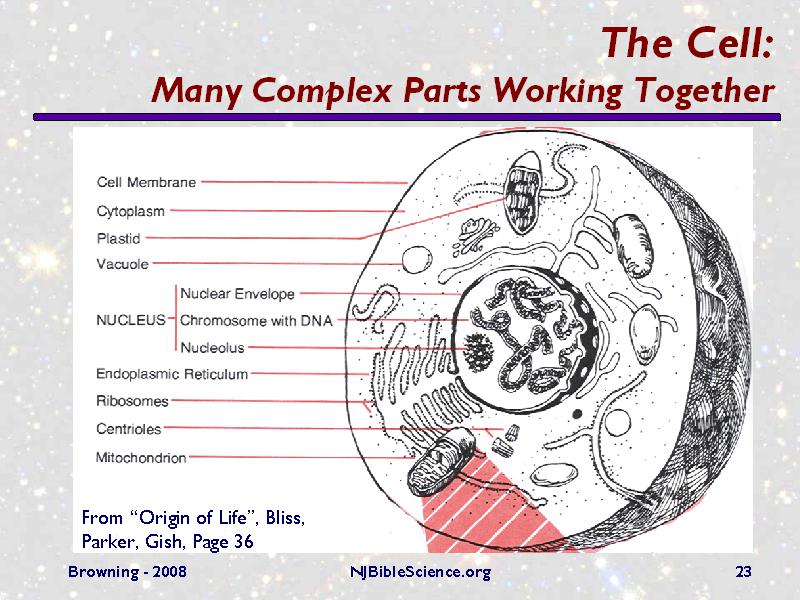 The Cell:
Many Complex Parts Working Together

Cell Membrane
Cytoplasm
Plastid
Vacuole
NUCLEUS
Nuclear Envelope
Chromosome with DNA
Nucleolus
Endoplasmic Reticulum
Ribosomes
Centrioles
Mitochondrion

From "Origin of Life", Bliss, Parker, Gish, Page 36

Browning - 2008
NJBibleScience.org
23